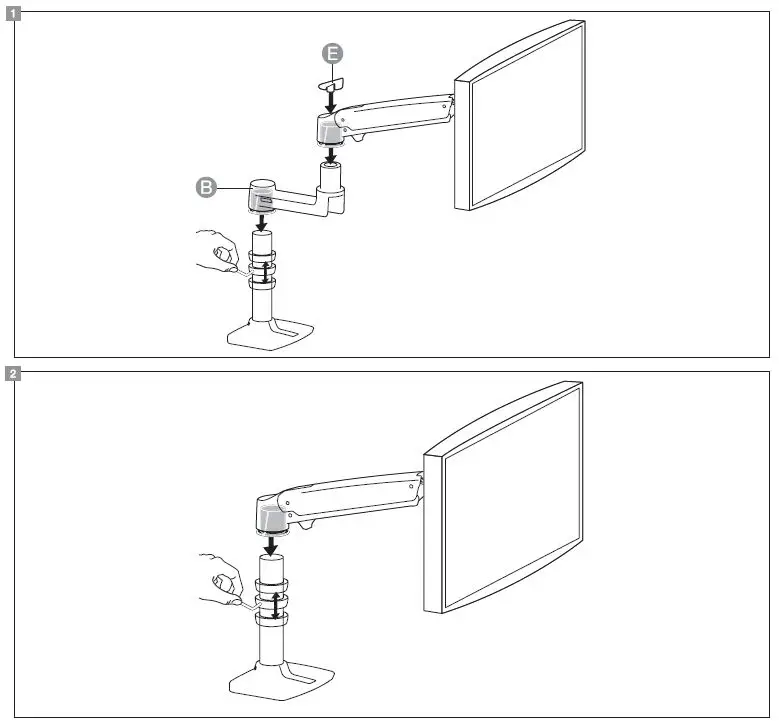 1

E

B

2