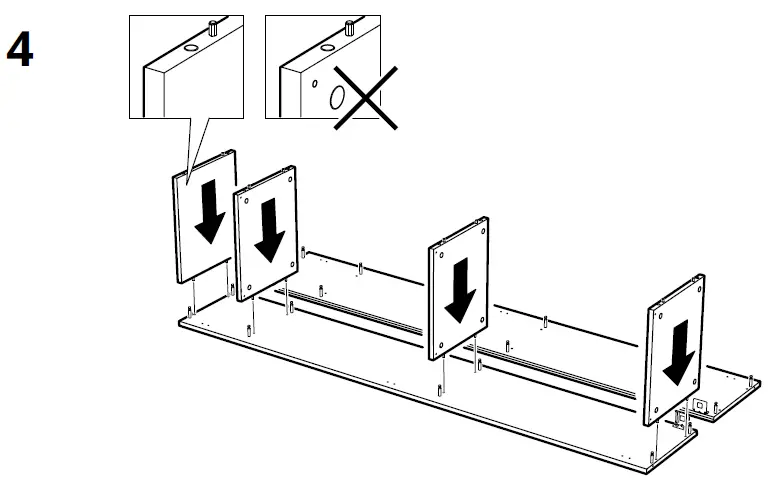 4