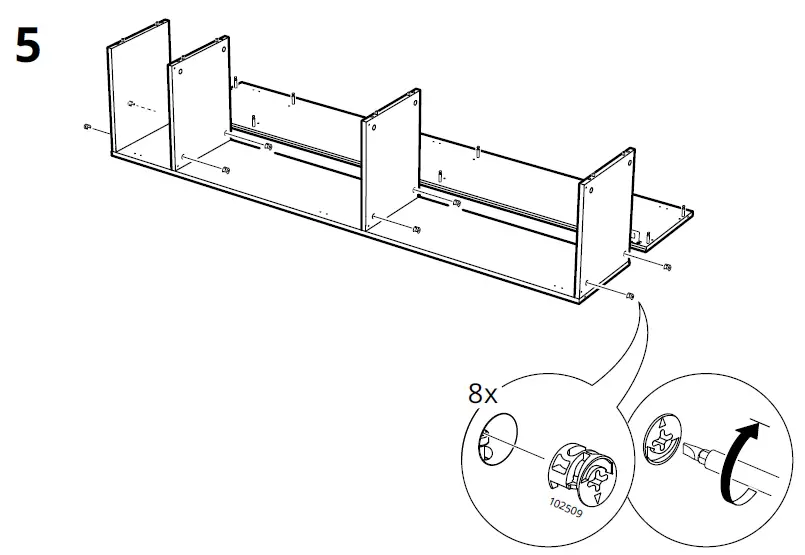 5

8x

102509