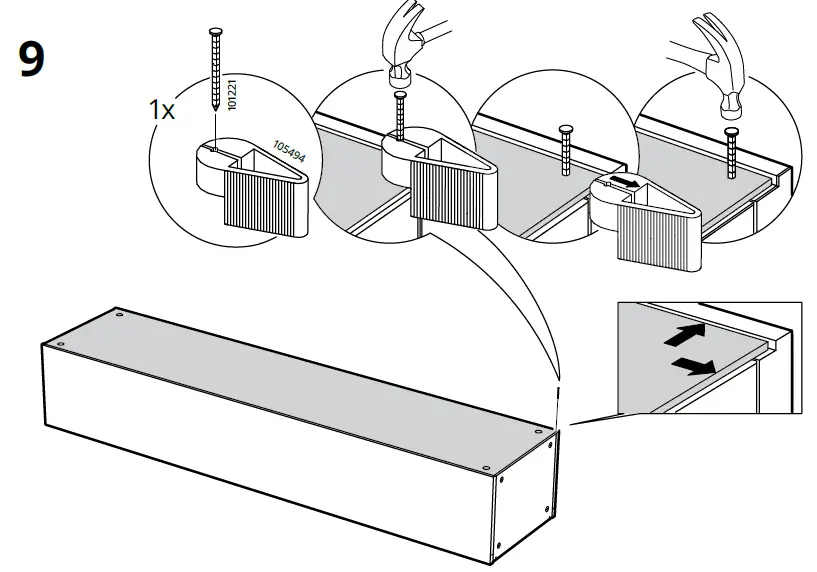 9

1x

101221

105494