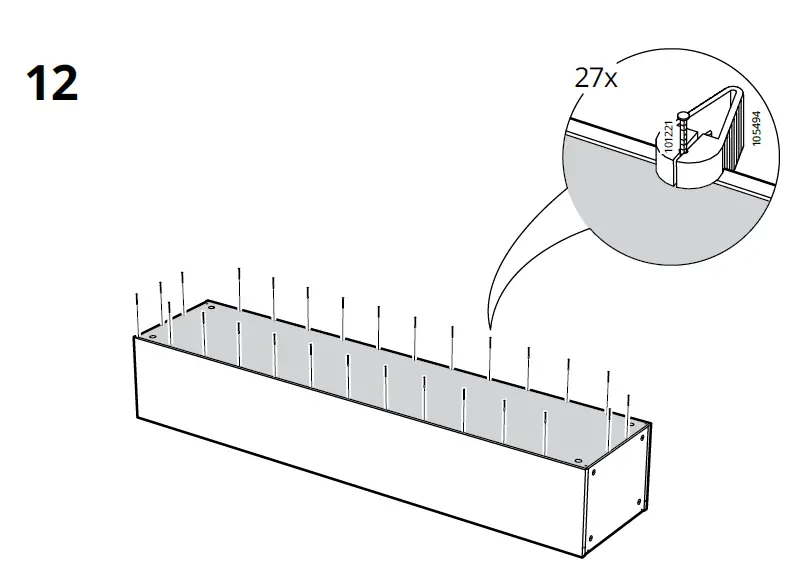 12

27x

101221

105494