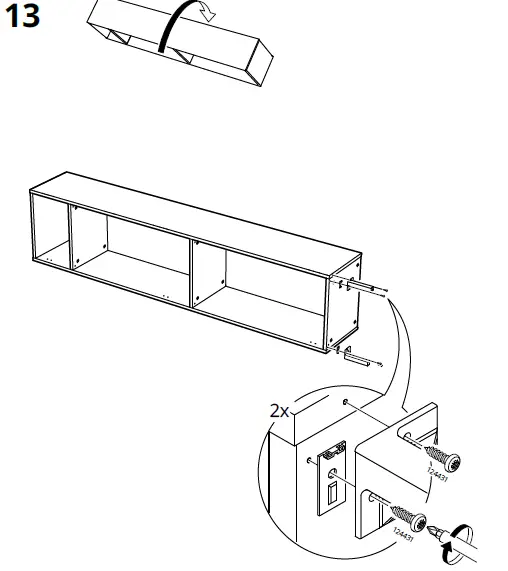 13

2x

124431

124431