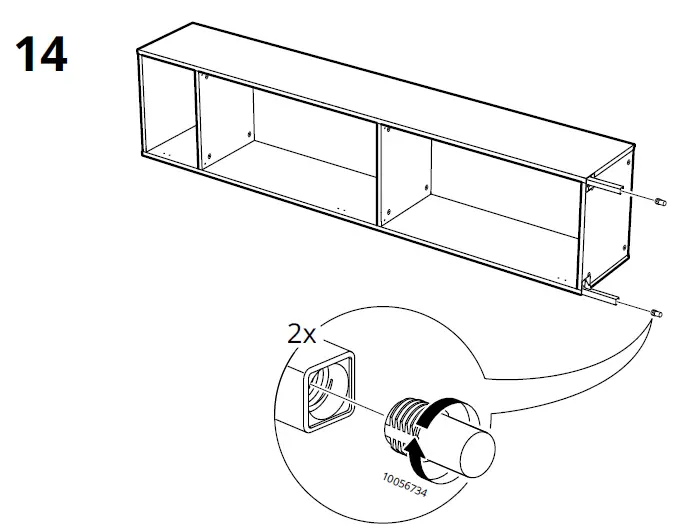 14

2x

10056734