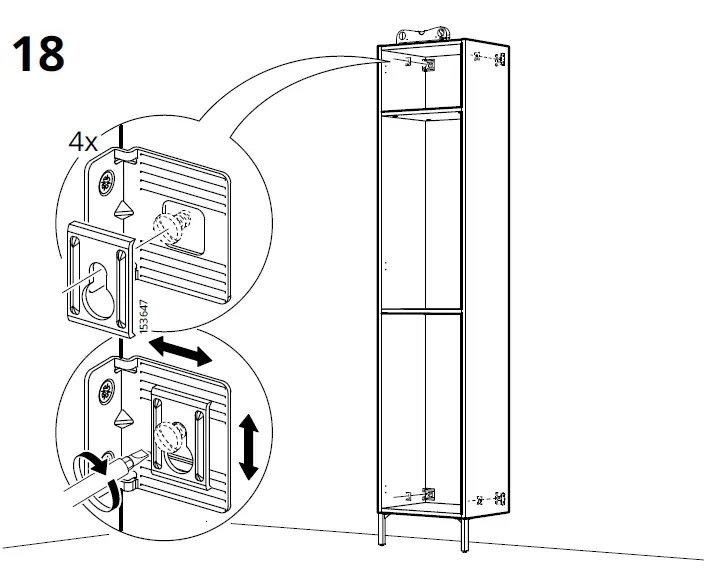 18

4x

153647