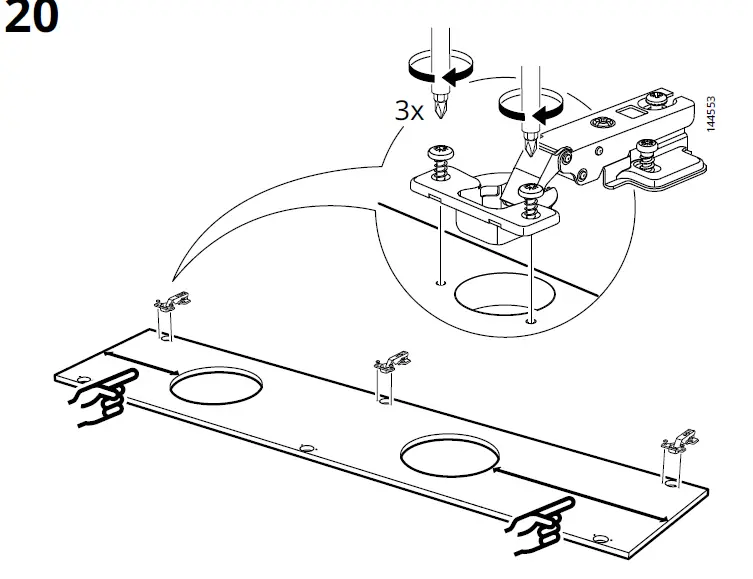 20

3x

144553