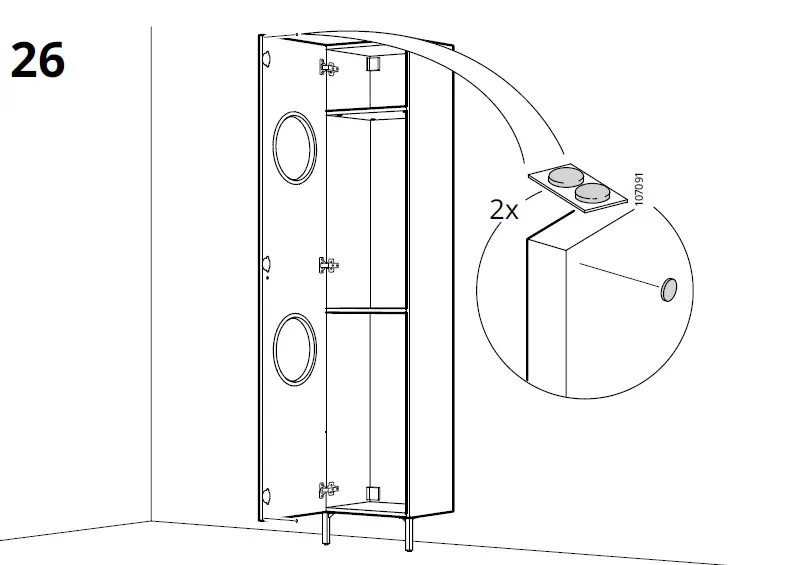 26

2x

107091