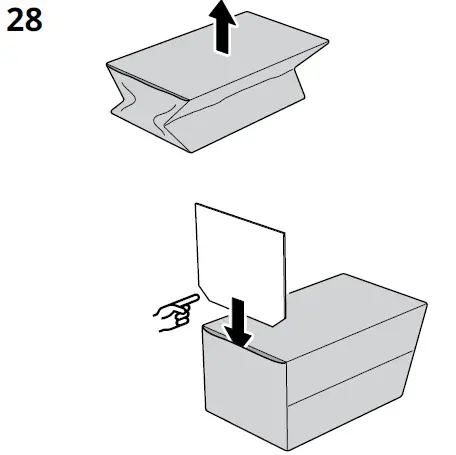 28