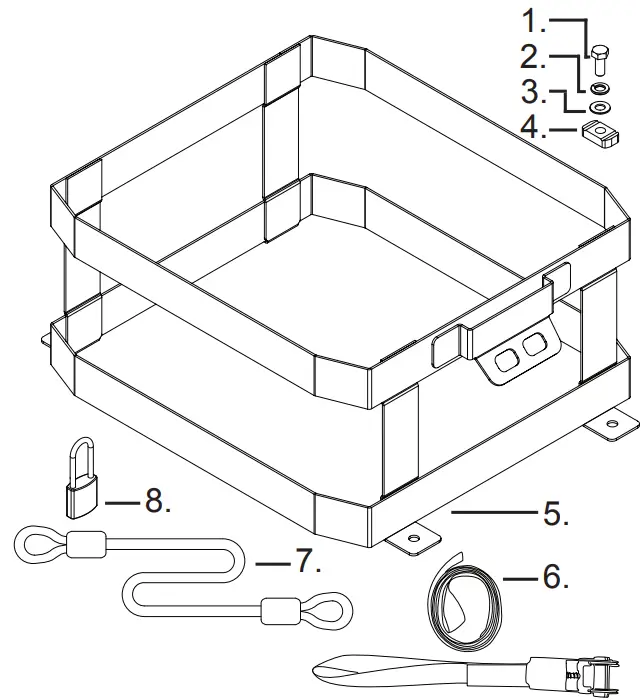 1.
2.
3.
4.
8.
5.
7.
6.