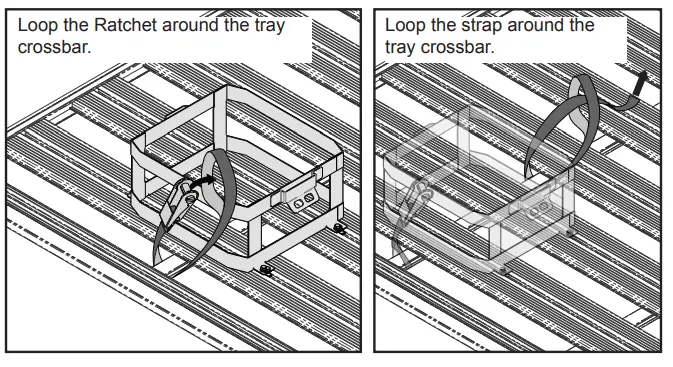 Loop the Ratchet around the tray crossbar.

Loop the strap around the tray crossbar.