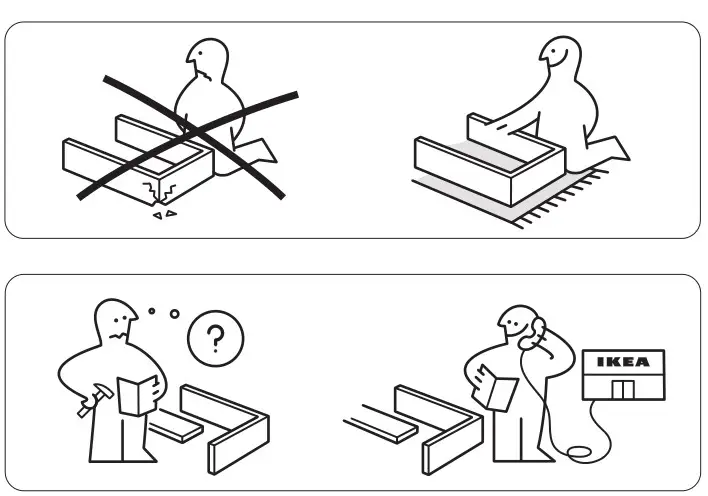 ?

IKEA