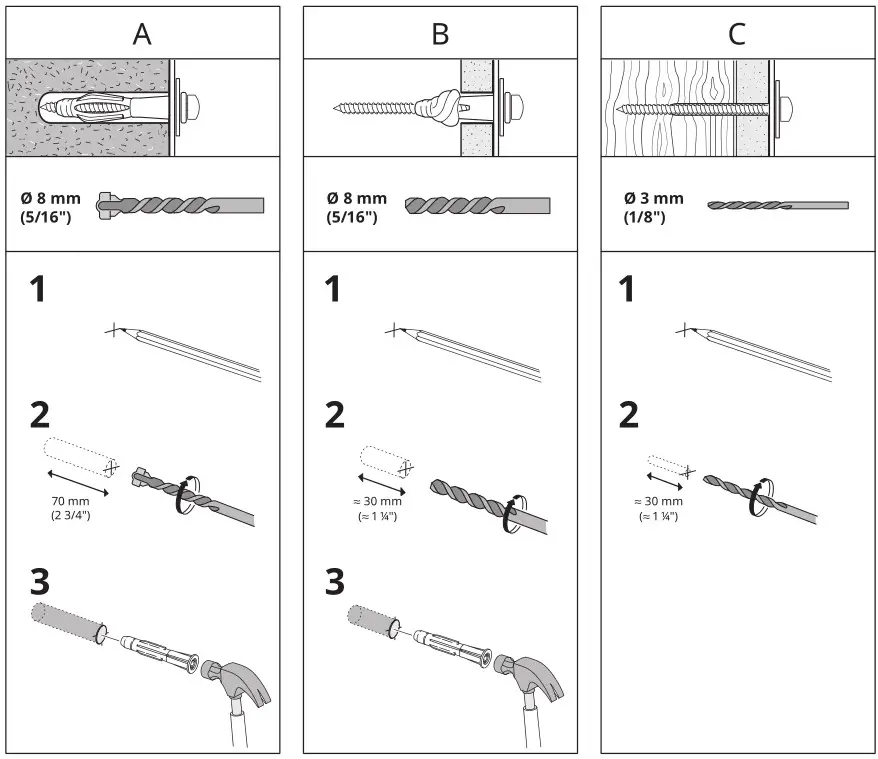 A

Ø 8 mm
(5/16")

1

2

70 mm
(2 3/4")

3

B

Ø 8 mm
(5/16")

1

2

≈ 30 mm
(≈ 1 ¼")

3

C

Ø 3 mm
(1/8")

1

2

≈ 30 mm
(≈ 1 ¼")