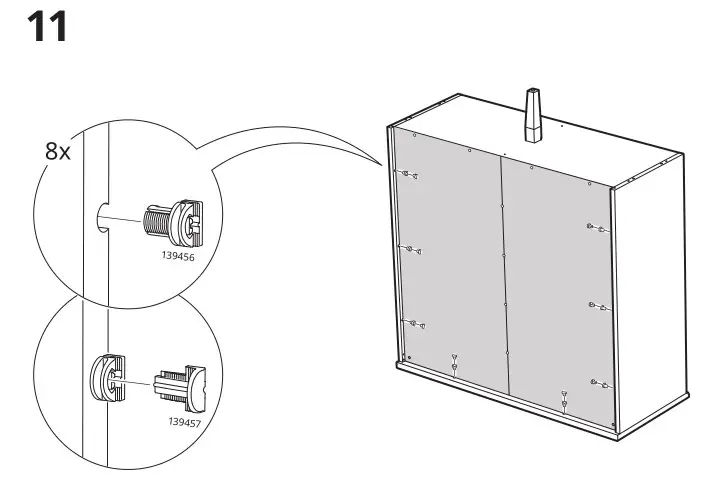 11

8x

139456

139457