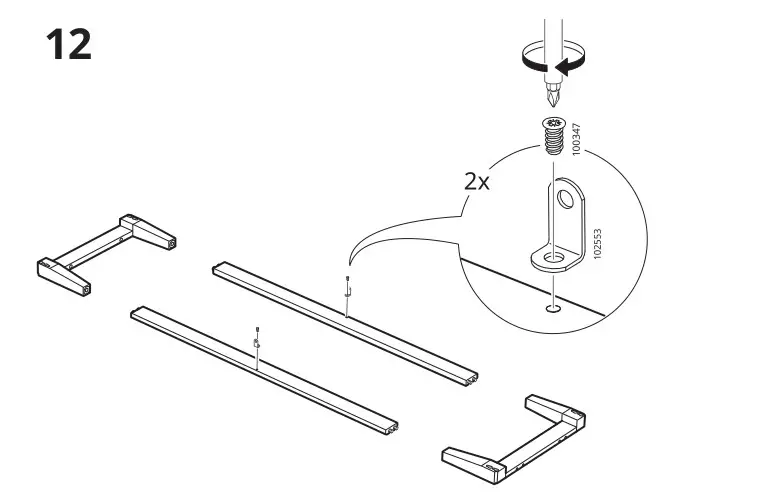 12

2x

100347

102553