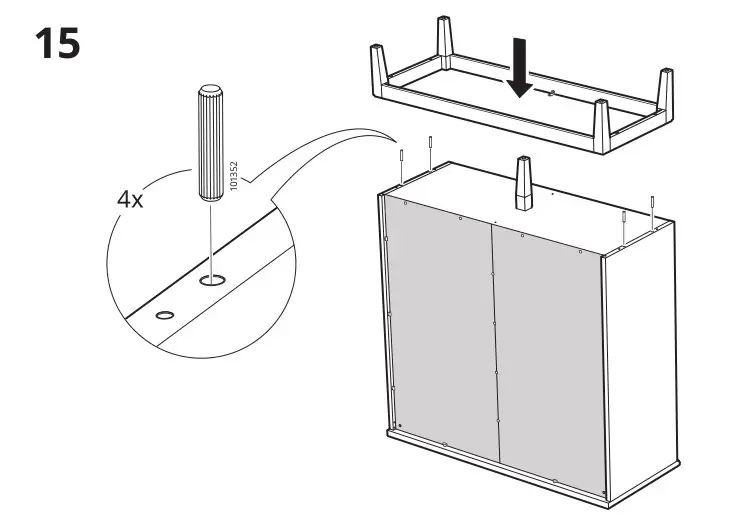 15

4x

101352