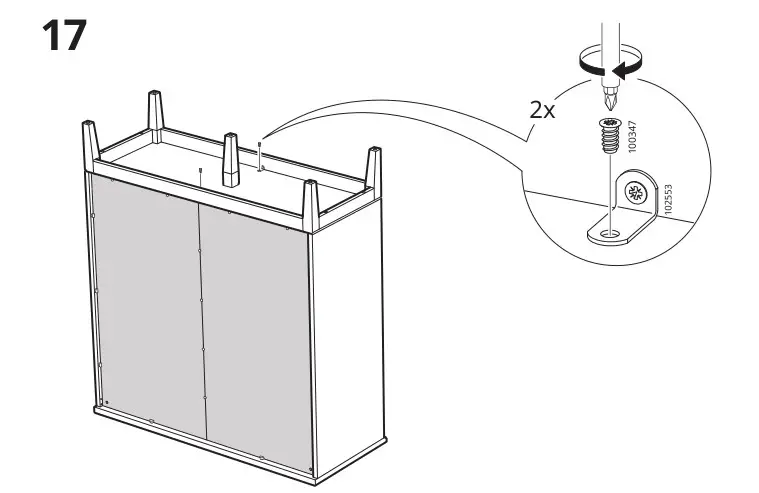 17

2x

100347

102553