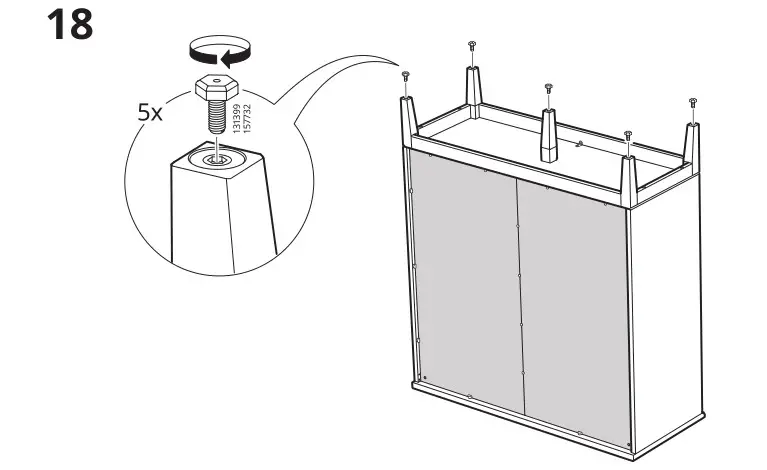 18

5x

131399
157732