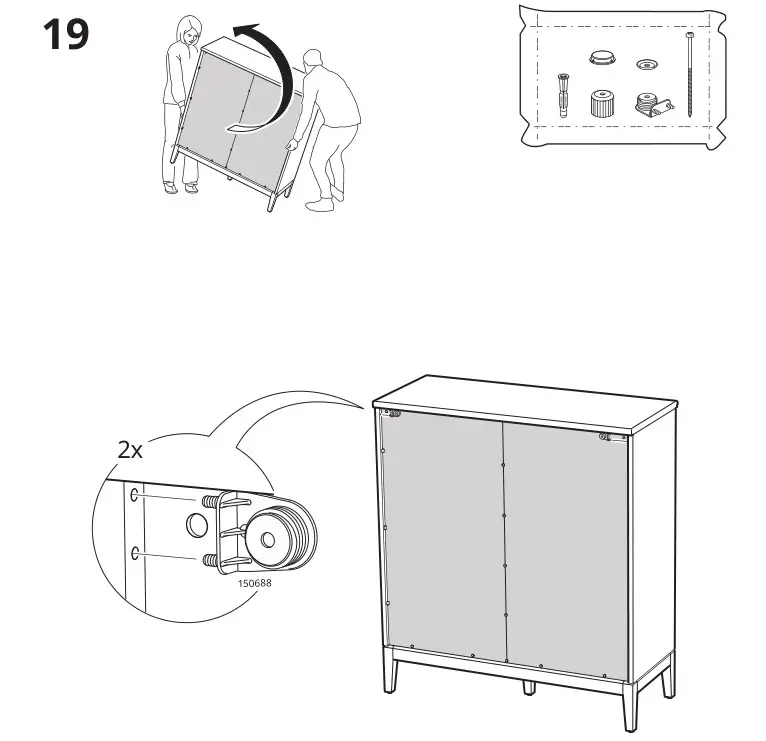 19

2x

150688