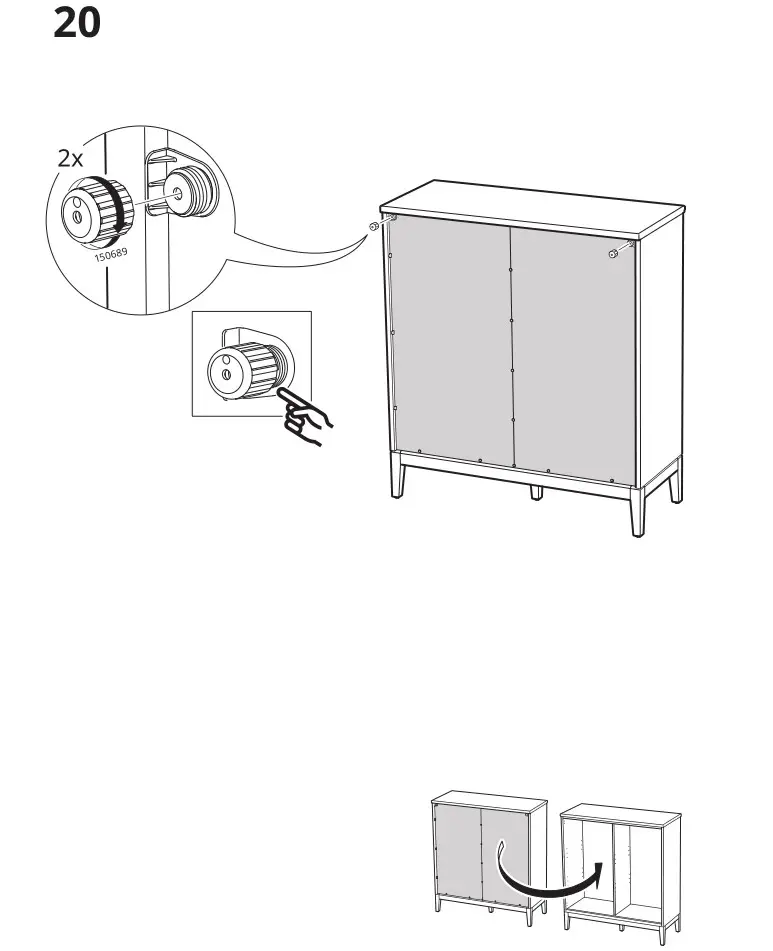 20

2x

150689