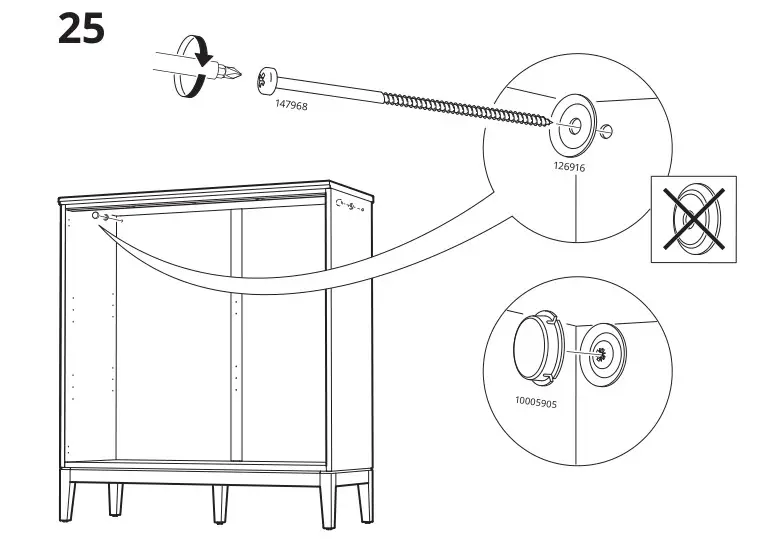 25

147968

126916

10005905