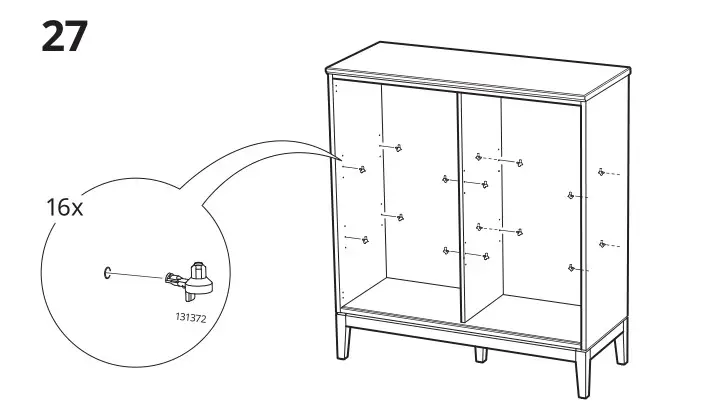 27

16x

131372