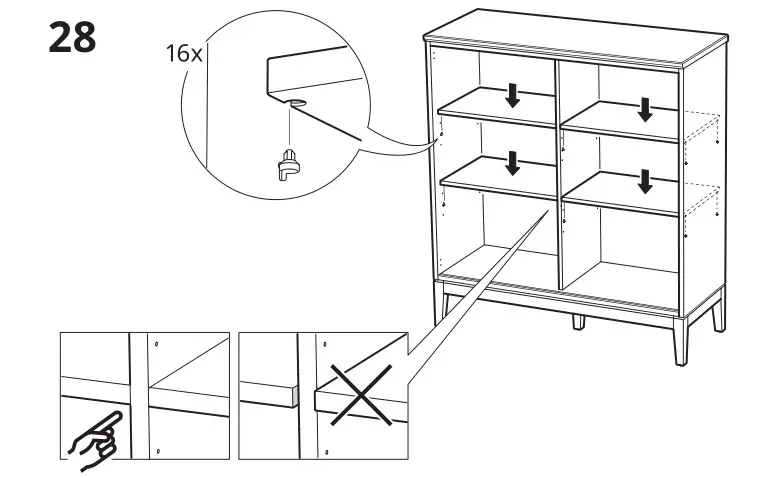 28

16x