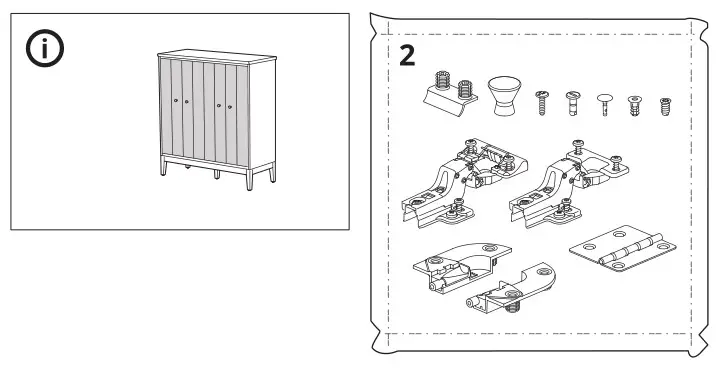 i

2