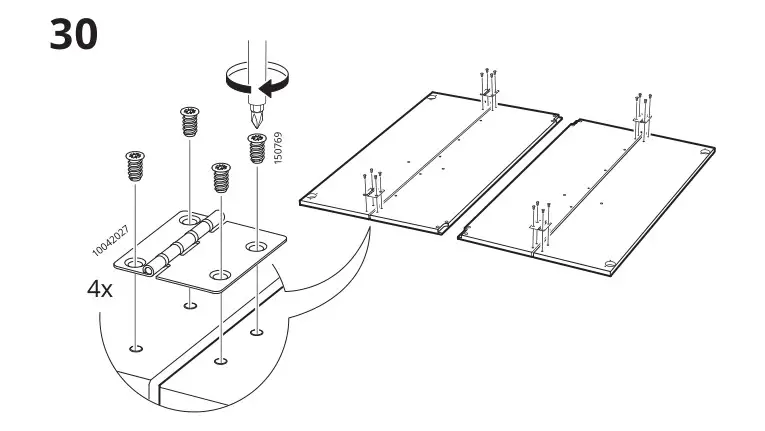 30

150769

10042027

4x