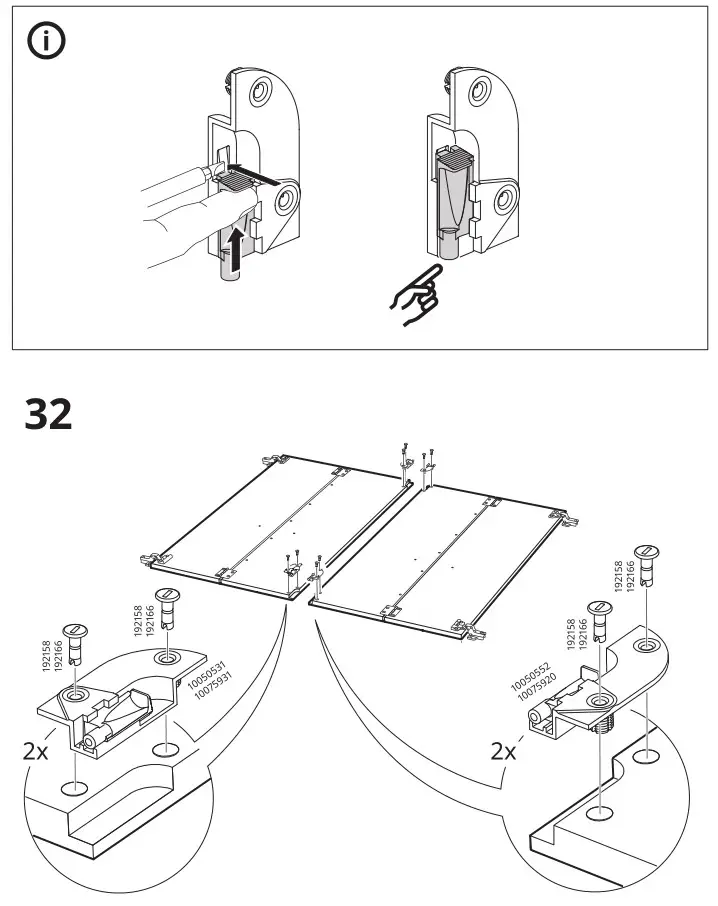 32

192158
192166

192158
192166

10050531
10075931

2x

192158
192166

192158
192166

10050552
10075920

2x