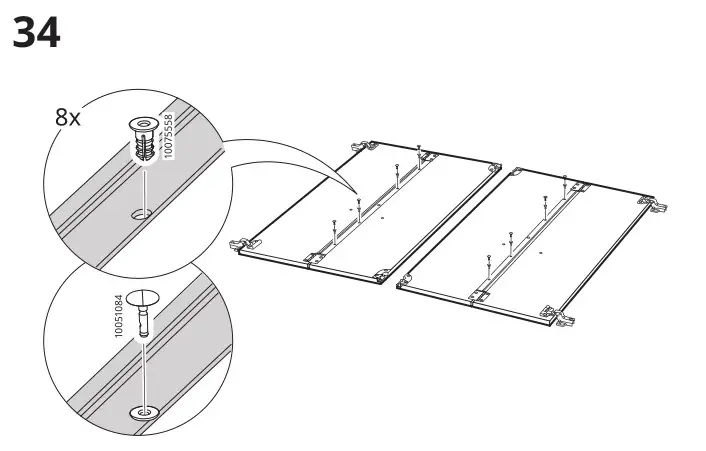 34

8x

10075558

10051084