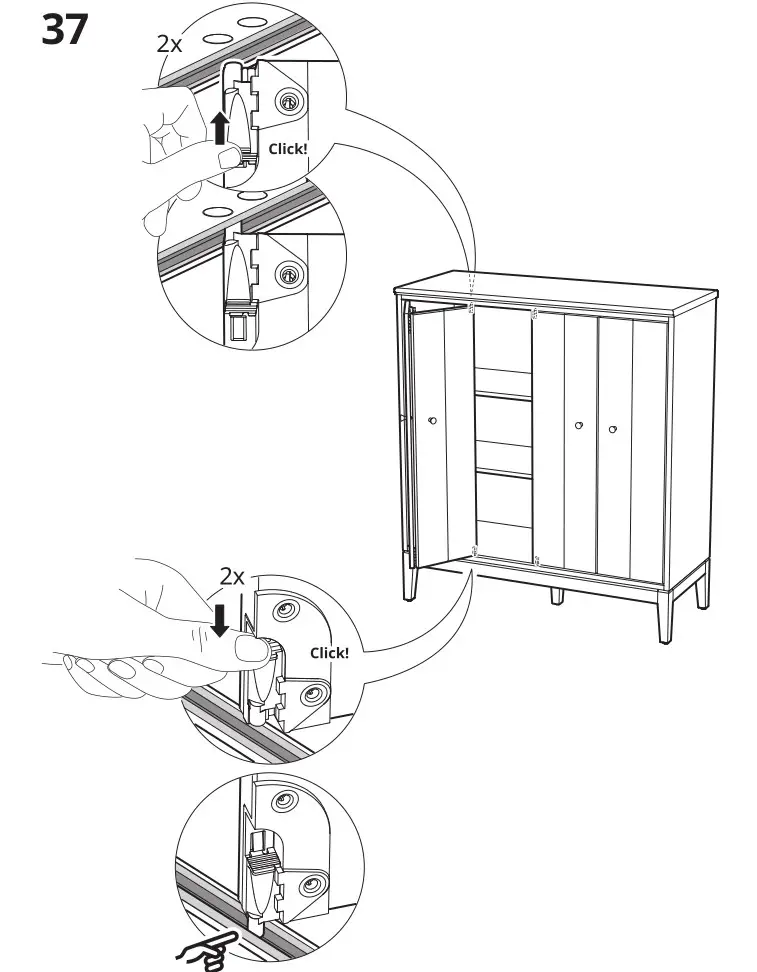 37

2x

Click!

2x

Click!