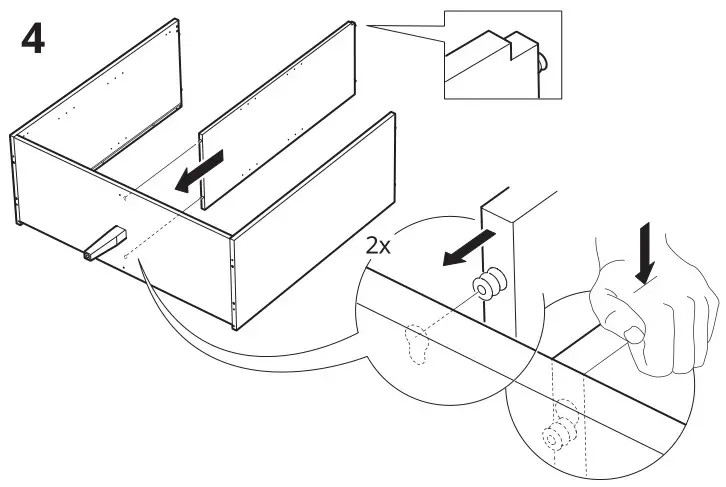 4

2x