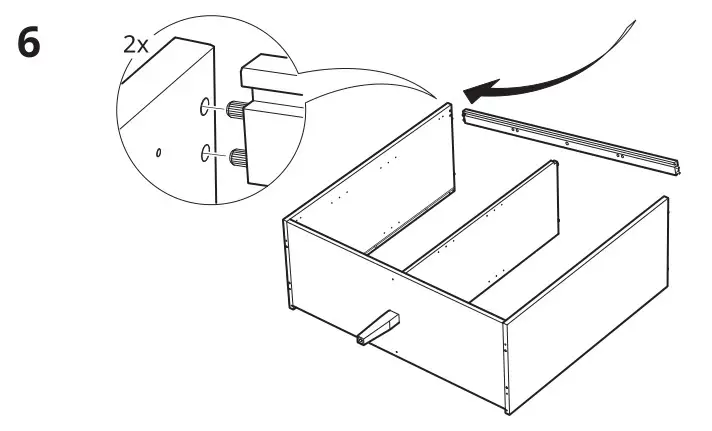 6

2x