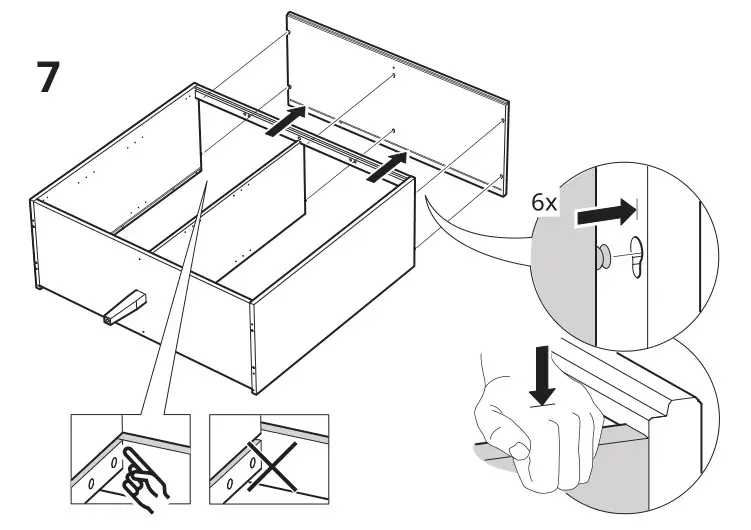 7

6x