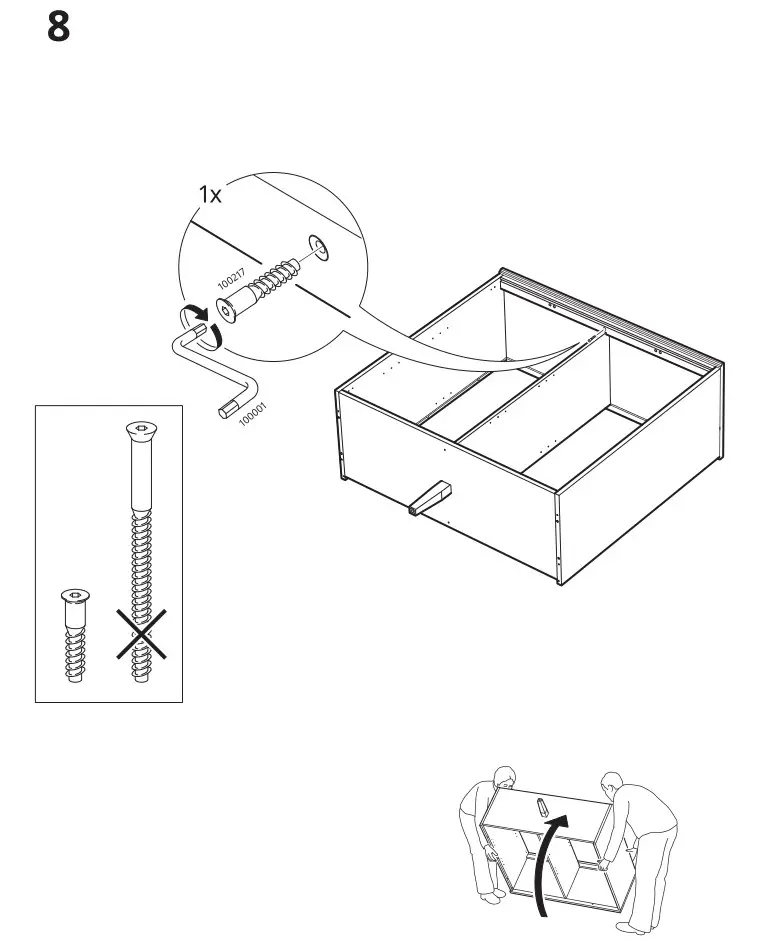 8

1x

100217

100001