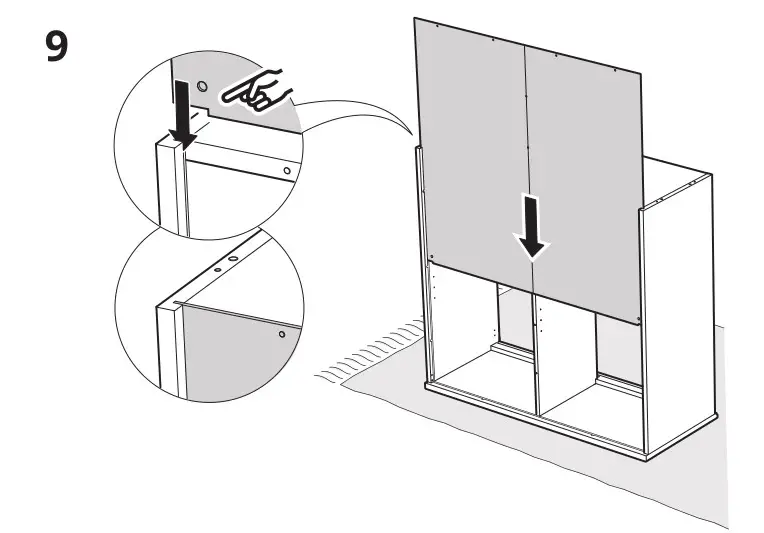 9