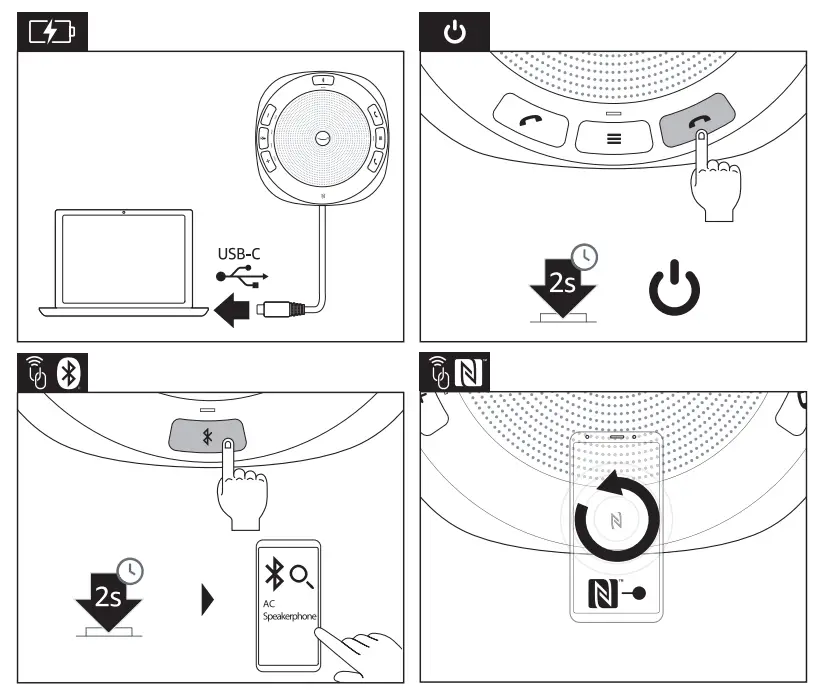 USB-C

2s

2s

AC Speakerphone