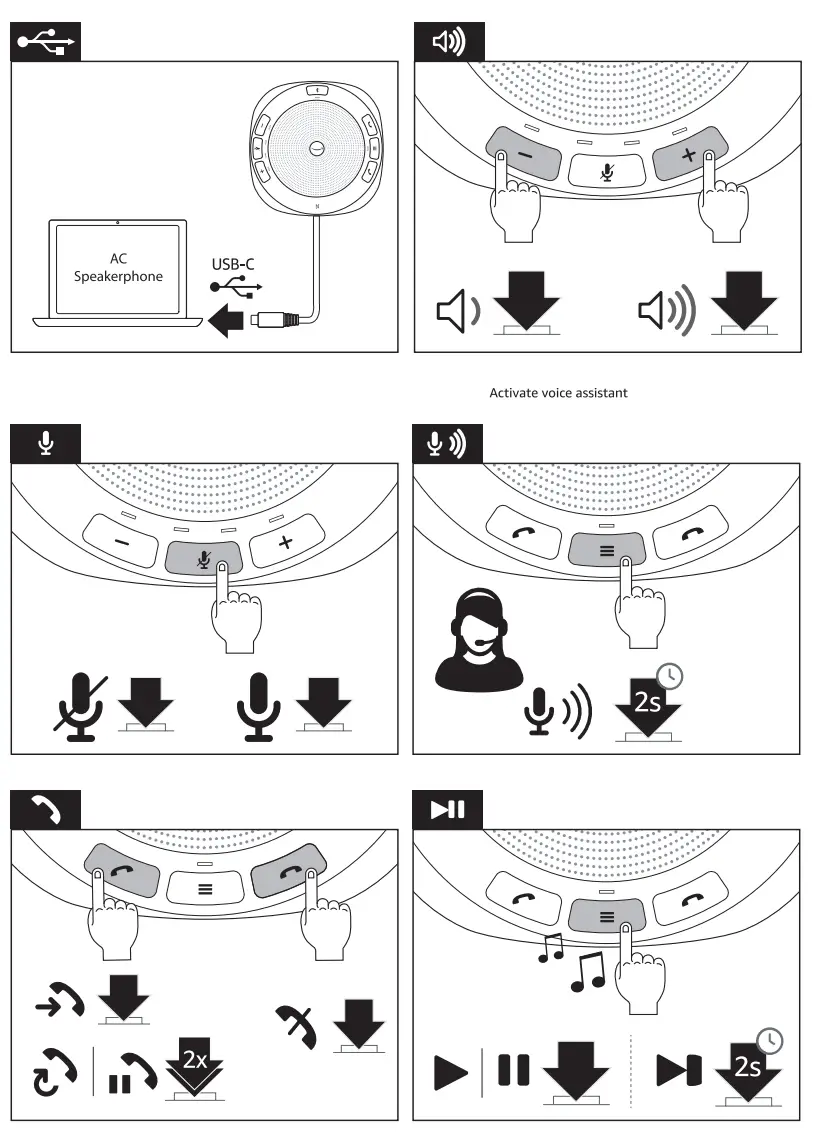 AC Speakerphone

USB-C

Activate voice assistant

2s

2x

2s