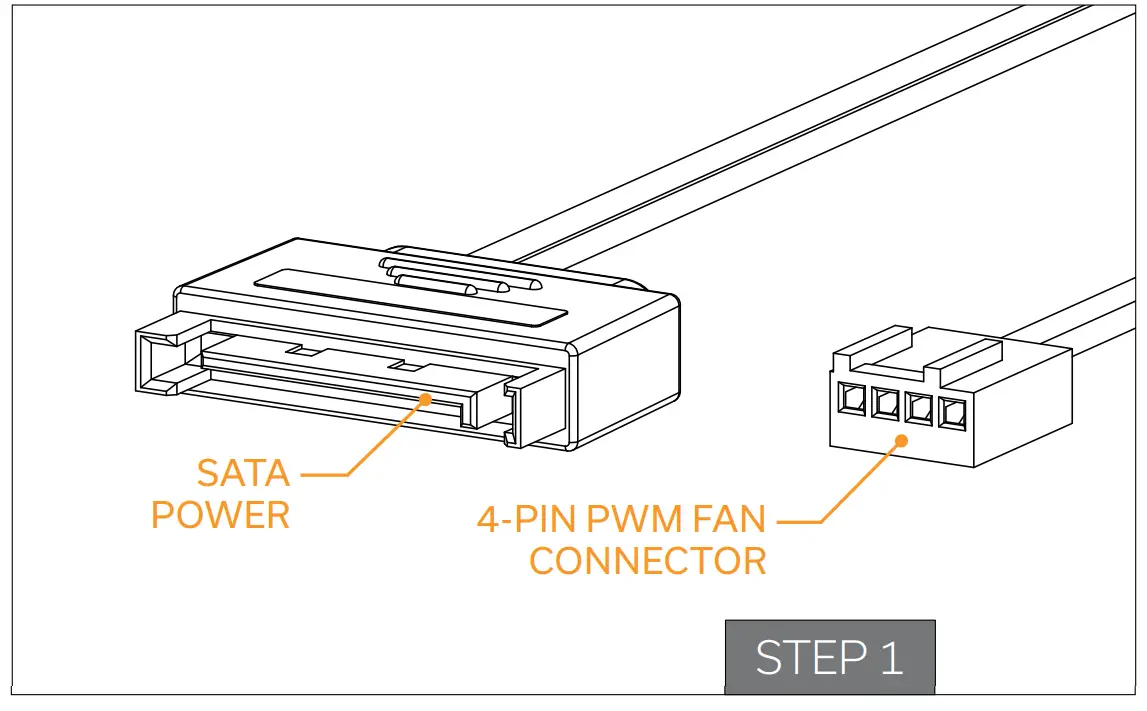 SATA
POWER

4-PIN PWM FAN
CONNECTOR

STEP 1