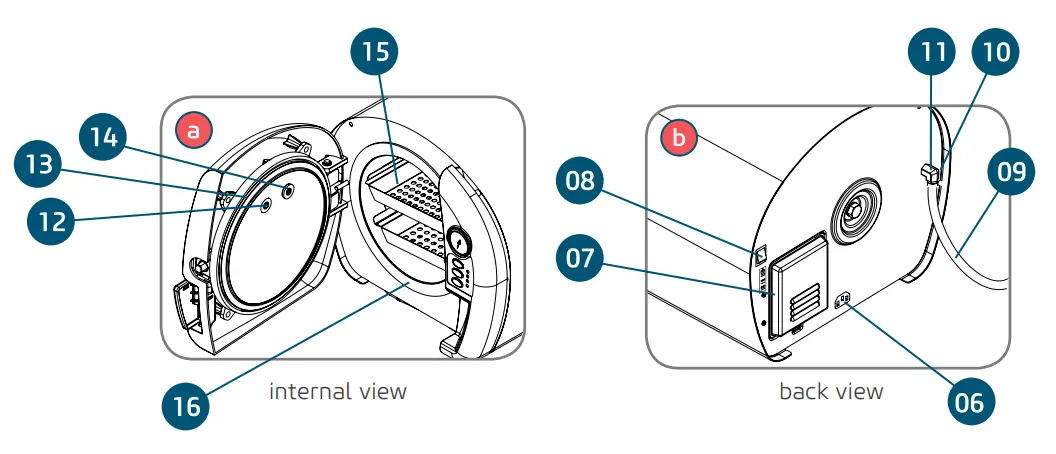 a

15

14

13

12

16

internal view

b

11

10

09

08

07

06

back view