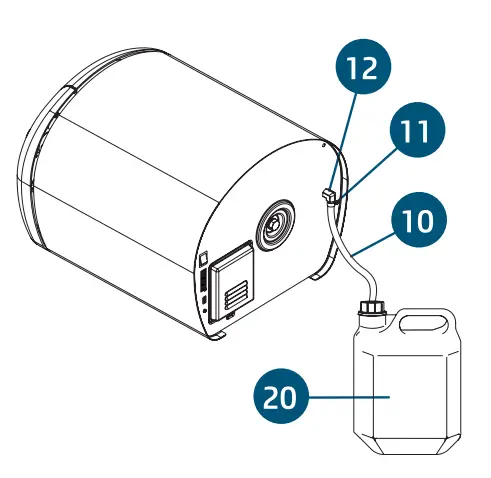 12
11
10
20