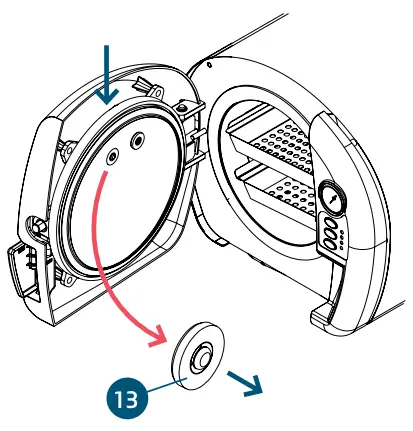 13