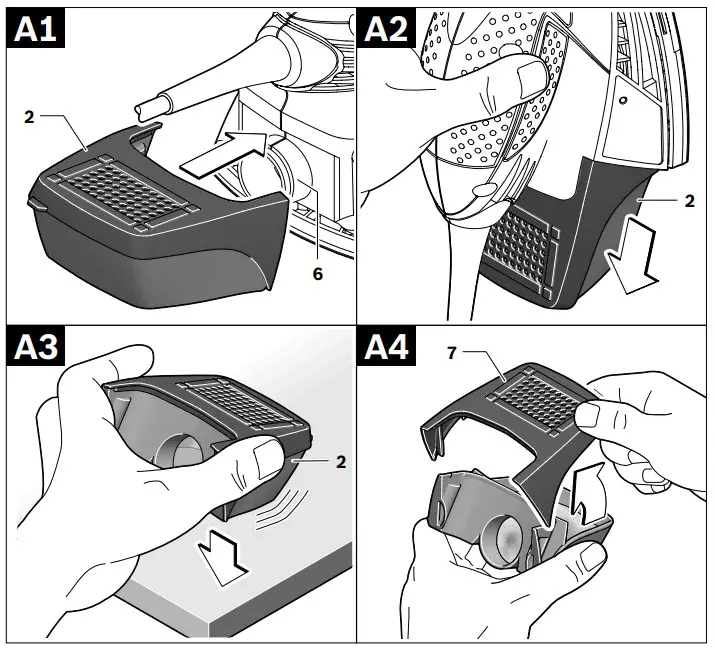 A1

2

6

A2

2

A3

2

A4

7