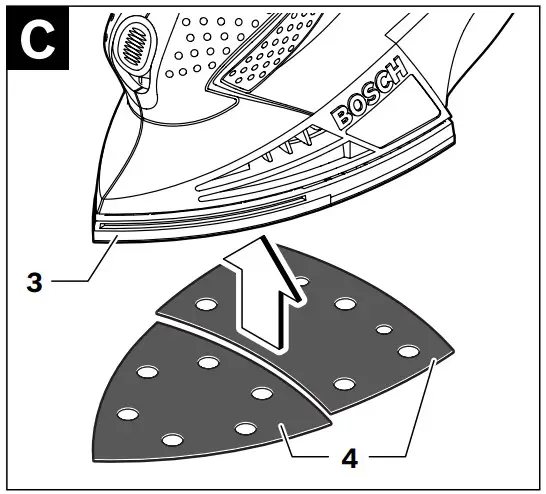 C

BOSCH

3

4