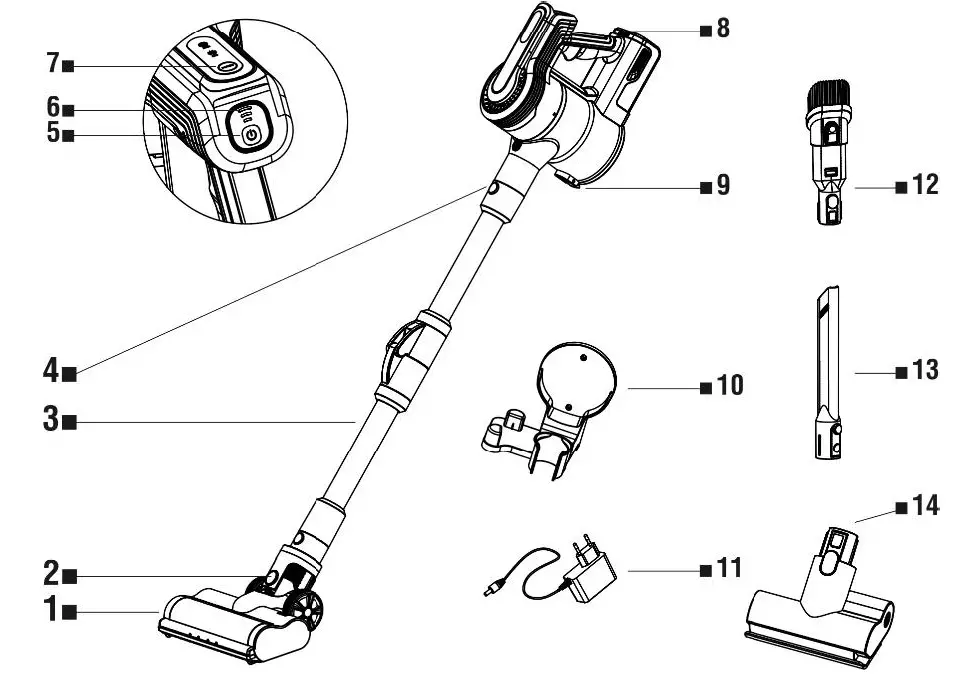 7
6
5
4
3
2
1
8
9
10
11
12
13
14