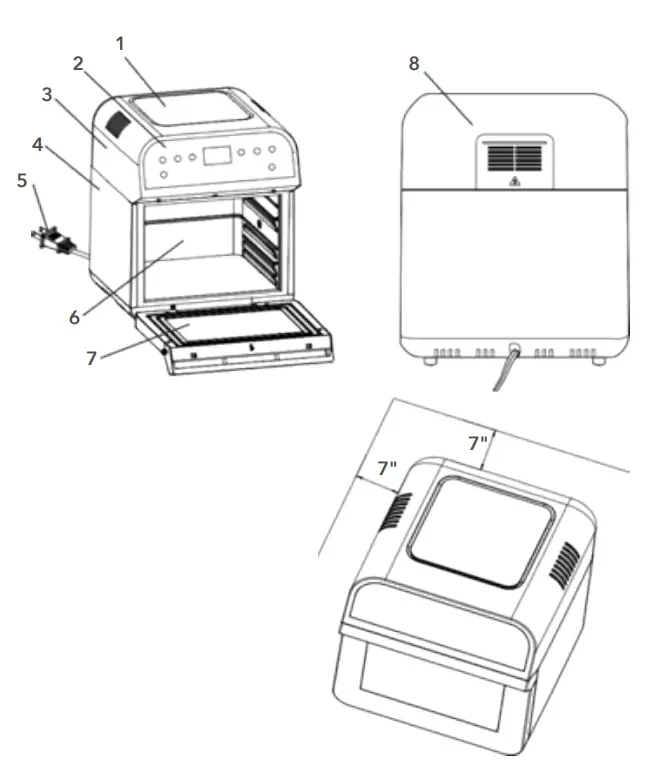 1
2
3
4
5
6
7
8
7"
7"