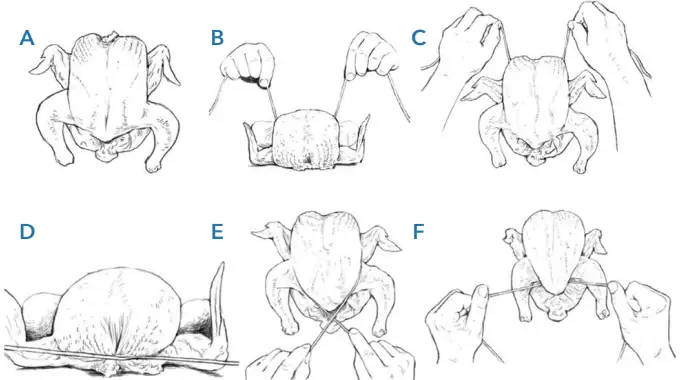 A
B
C
D
E
F