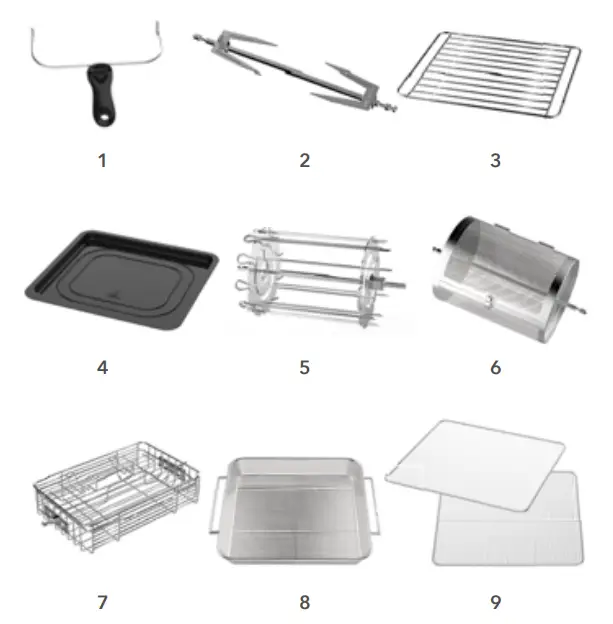 1 2 3

4 5 6

7 8 9