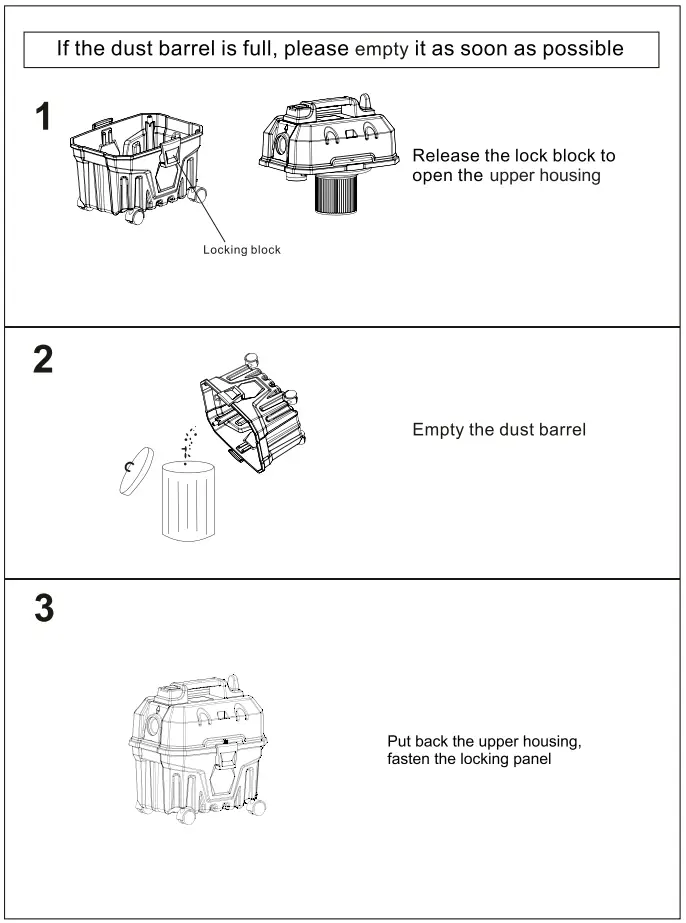 If the dust barrel is full, please empty it as soon as possible

1

Locking block

Release the lock block to open the upper housing

2

Empty the dust barrel

3

Put back the upper housing, fasten the locking panel