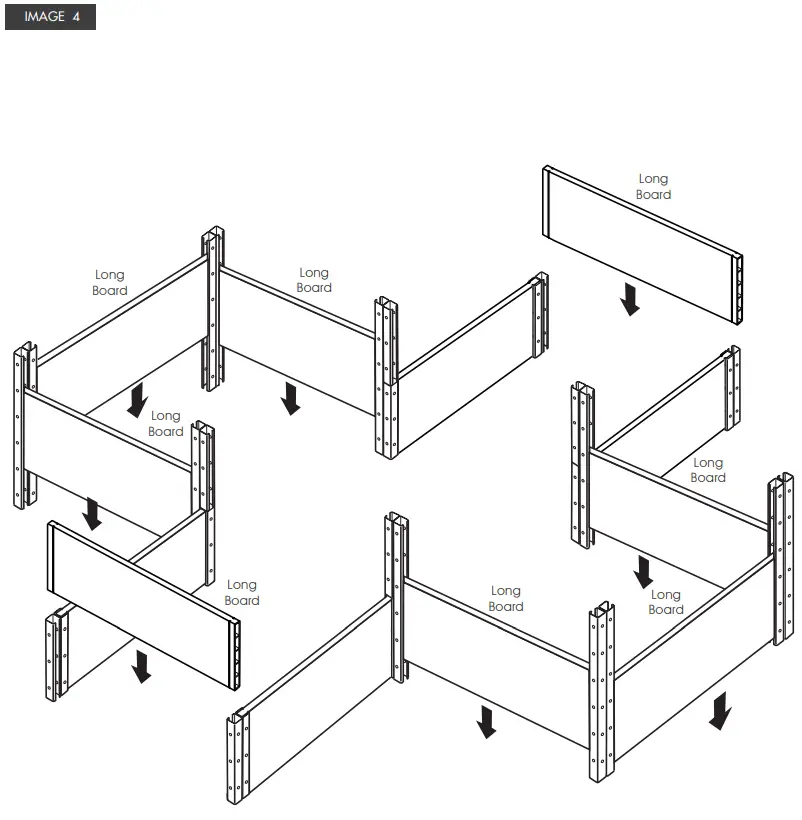 IMAGE 4

Long Board

Long Board

Long Board

Long Board

Long Board

Long Board

Long Board

Long Board