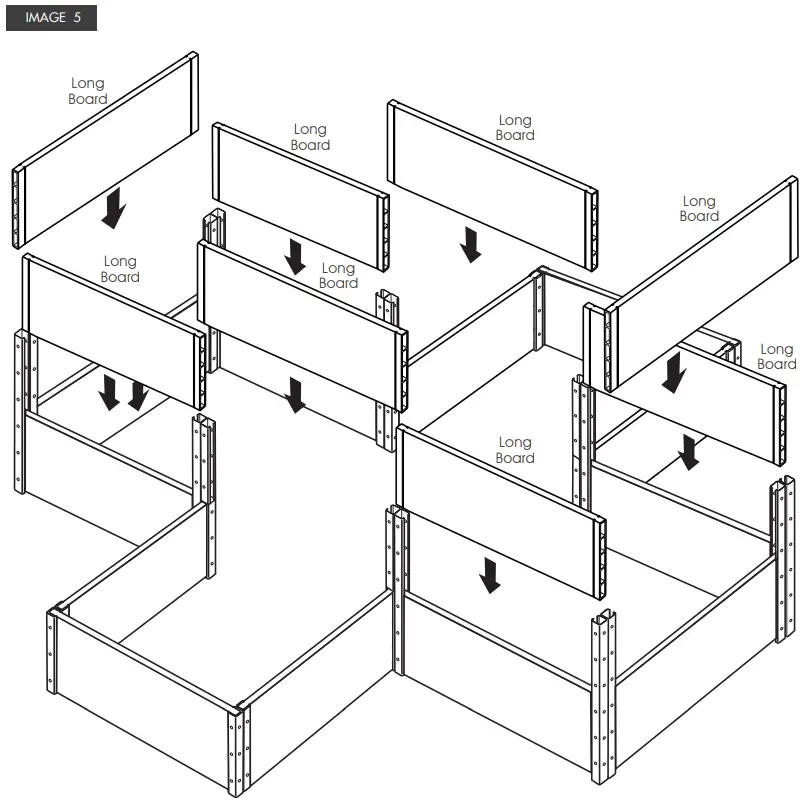 IMAGE 5

Long Board

Long Board

Long Board

Long Board

Long Board

Long Board

Long Board

Long Board